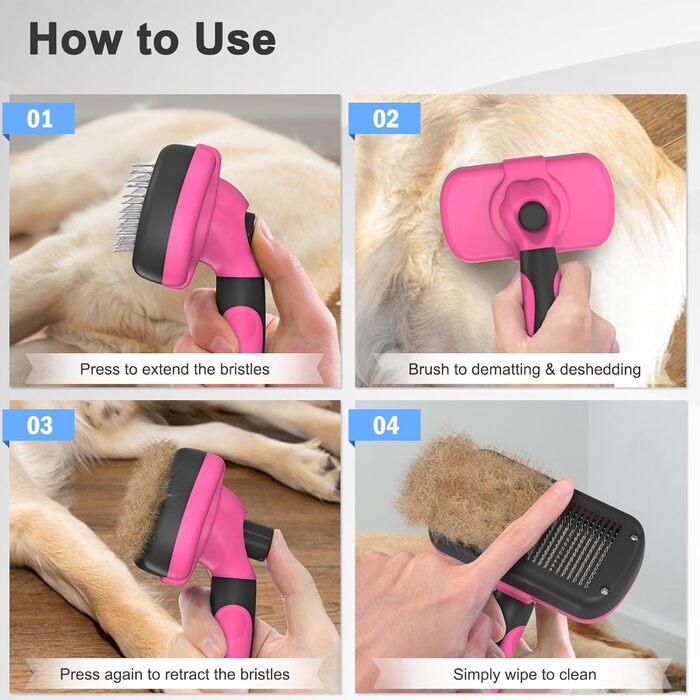 How to Use

01

Press to extend the bristles

02

Brush to dematting & deshedding

03

Press again to retract the bristles

04

Simply wipe to clean