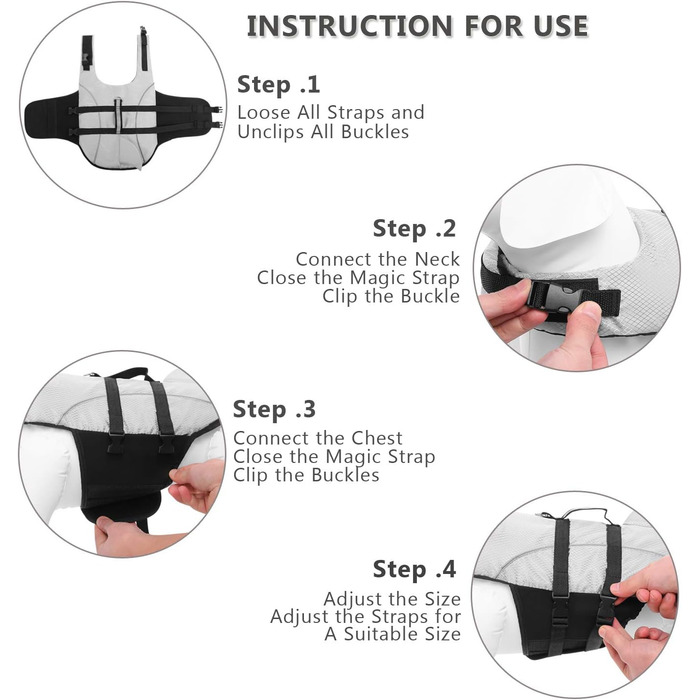 INSTRUCTION FOR USE

Step .1
Loose All Straps and Unclips All Buckles

Step .2
Connect the Neck
Close the Magic Strap
Clip the Buckle

Step .3
Connect the Chest
Close the Magic Strap
Clip the Buckles

Step .4
Adjust the Size
Adjust the Straps for A Suitable Size