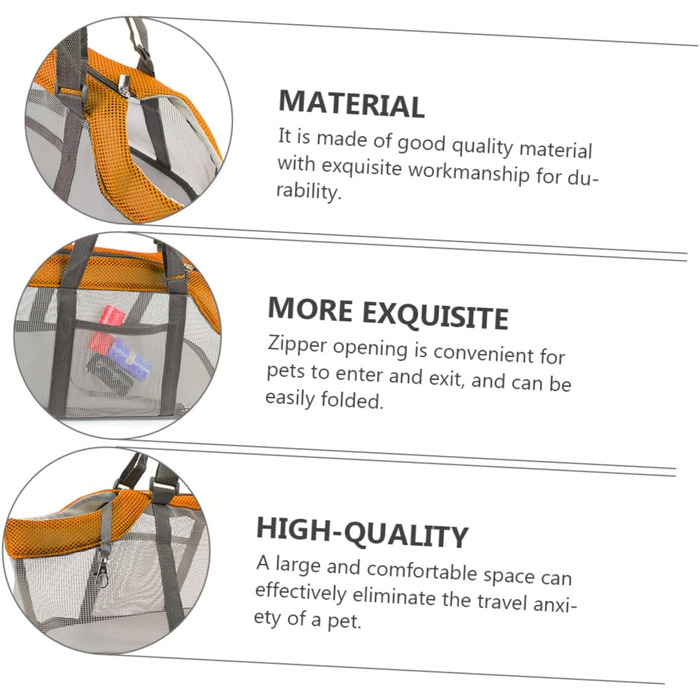 MATERIAL
It is made of good quality material with exquisite workmanship for durability.

MORE EXQUISITE
Zipper opening is convenient for pets to enter and exit, and can be easily folded.

HIGH-QUALITY
A large and comfortable space can effectively eliminate the travel anxiety of a pet.