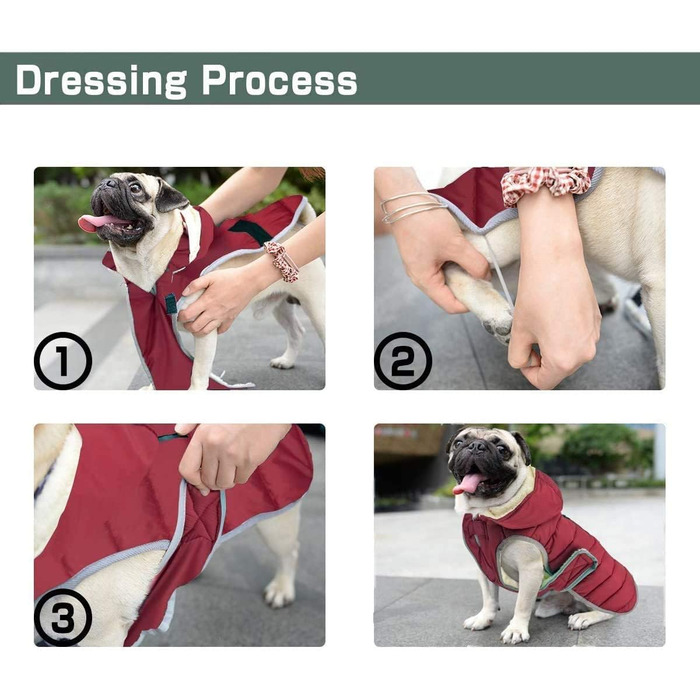 Dressing Process

①

②

③