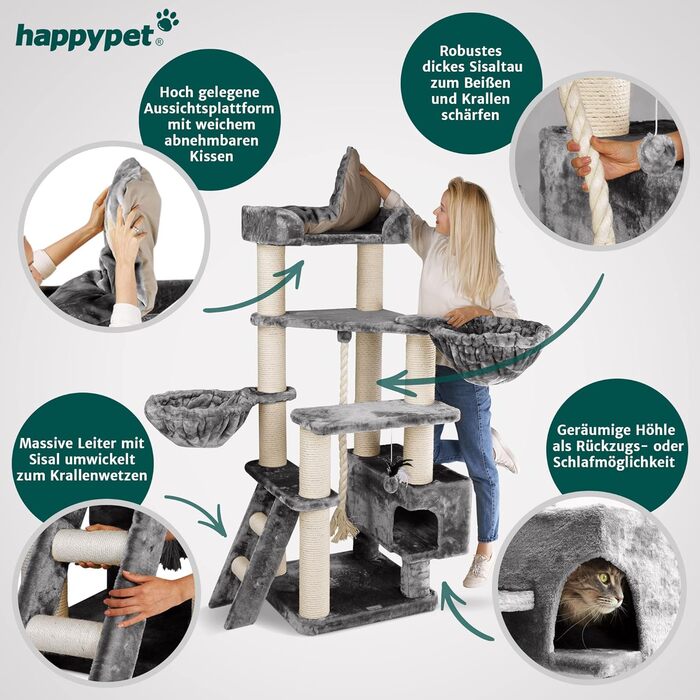 happypet®

Hoch gelegene Aussichtsplattform mit weichem abnehmbaren Kissen

Robustes dickes Sisaltau zum Beißen und Krallen schärfen

Massive Leiter mit Sisal umwickelt zum Krallenwetzen

Geräumige Höhle als Rückzugs- oder Schlafmöglichkeit