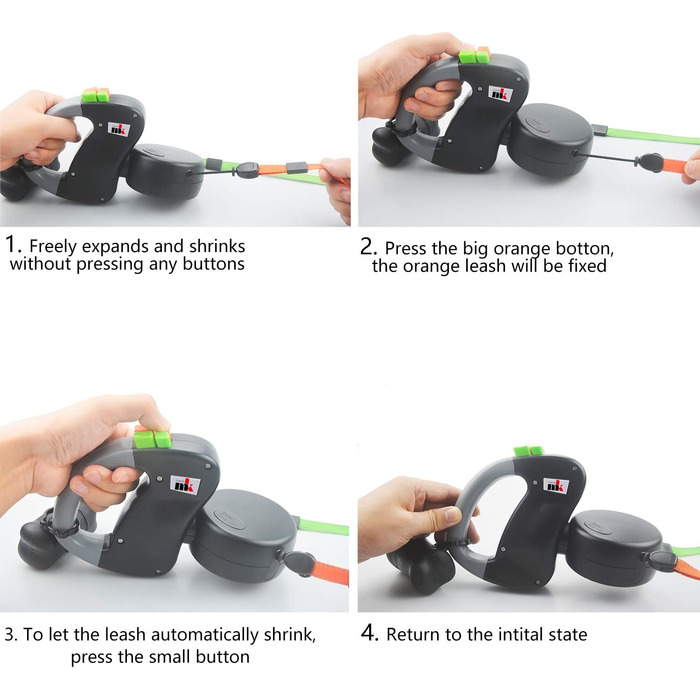 1. Freely expands and shrinks
without pressing any buttons

2. Press the big orange botton,
the orange leash will be fixed

3. To let the leash automatically shrink,
press the small button

4. Return to the intital state