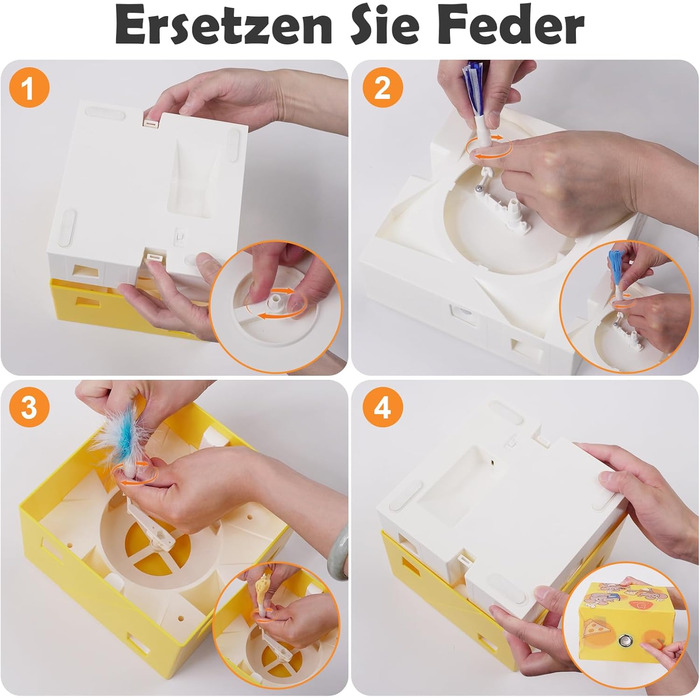 Ersetzen Sie Feder

1

2

3

4