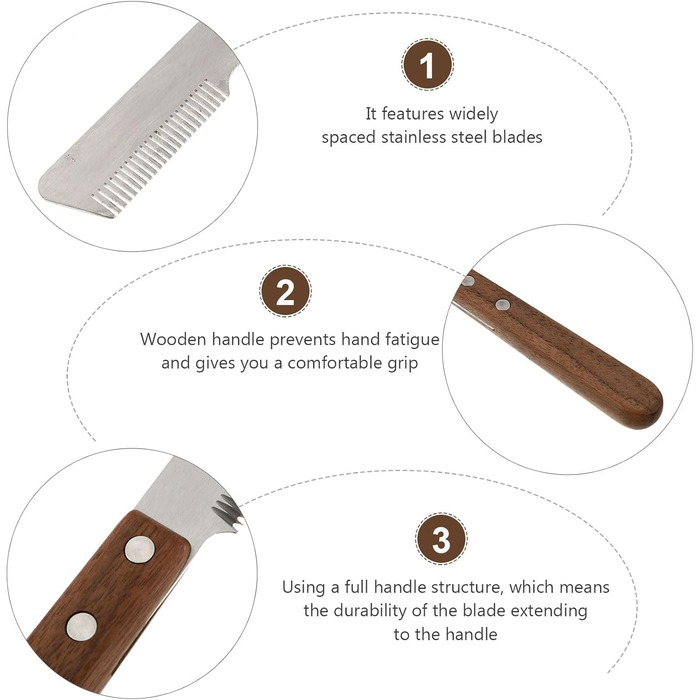 1

It features widely spaced stainless steel blades

2

Wooden handle prevents hand fatigue and gives you a comfortable grip

3

Using a full handle structure, which means the durability of the blade extending to the handle