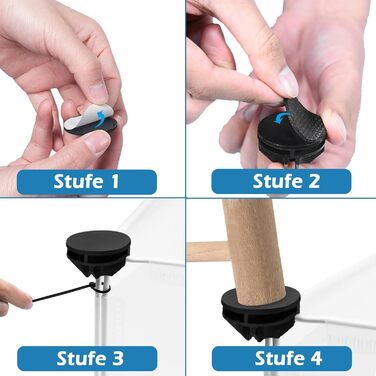 Stufe 1

Stufe 2

Stufe 3

Stufe 4