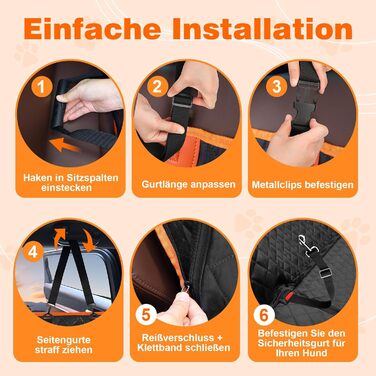 Einfache Installation

1
Haken in Sitzspalten einstecken

2
Gurtlänge anpassen

3
Metallclips befestigen

4
Seitengurte straff ziehen

5
Reißverschluss + Klettband schließen

6
Befestigen Sie den Sicherheitsgurt für Ihren Hund