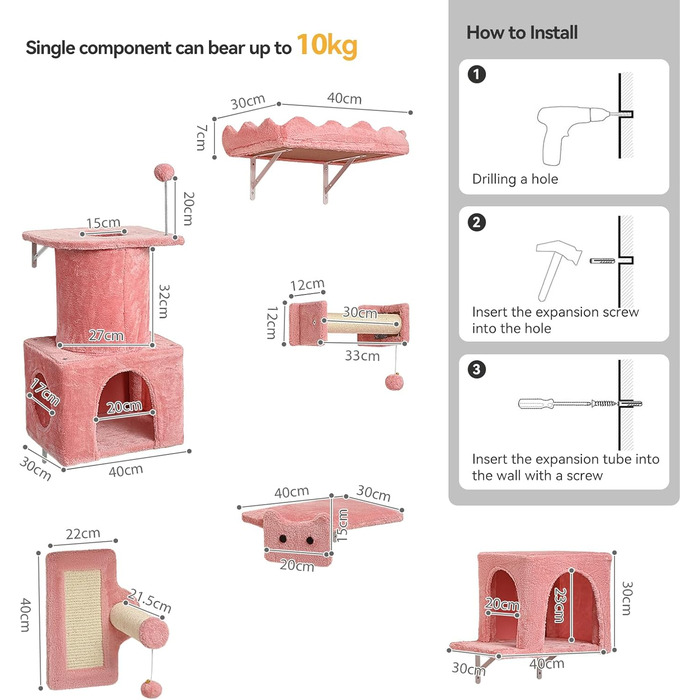 Single component can bear up to 10kg

30cm
40cm
7cm

20cm
15cm
32cm
27cm
17cm
20cm
30cm
40cm

12cm
12cm
30cm
33cm

40cm
30cm
15cm
20cm

22cm
40cm
21.5cm

20cm
23cm
30cm
30cm
40cm

How to Install

1
Drilling a hole

2
Insert the expansion screw into the hole

3
Insert the expansion tube into the wall with a screw