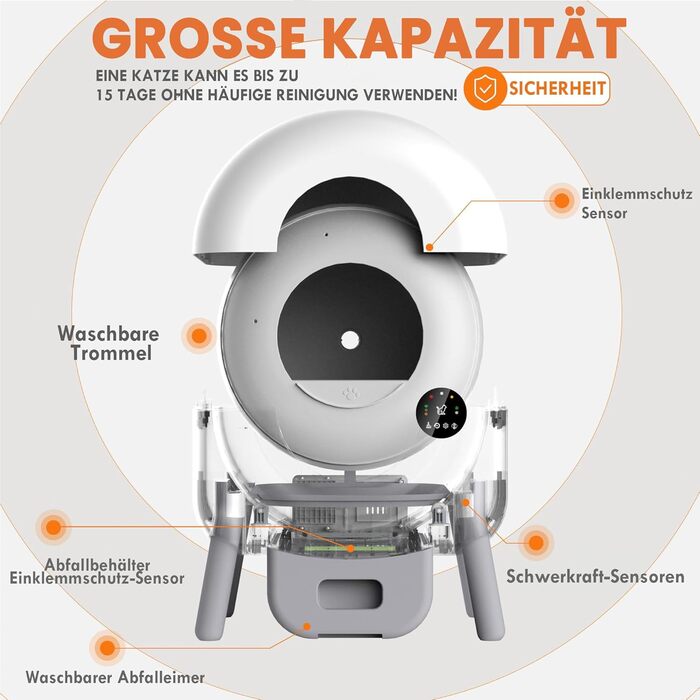 GROSSE KAPAZITÄT

EINE KATZE KANN ES BIS ZU 15 TAGE OHNE HÄUFIGE REINIGUNG VERWENDEN!

SICHERHEIT

Einklemmschutz Sensor

Waschbare Trommel

Abfallbehälter Einklemmschutz-Sensor

Schwerkraft-Sensoren

Waschbarer Abfalleimer