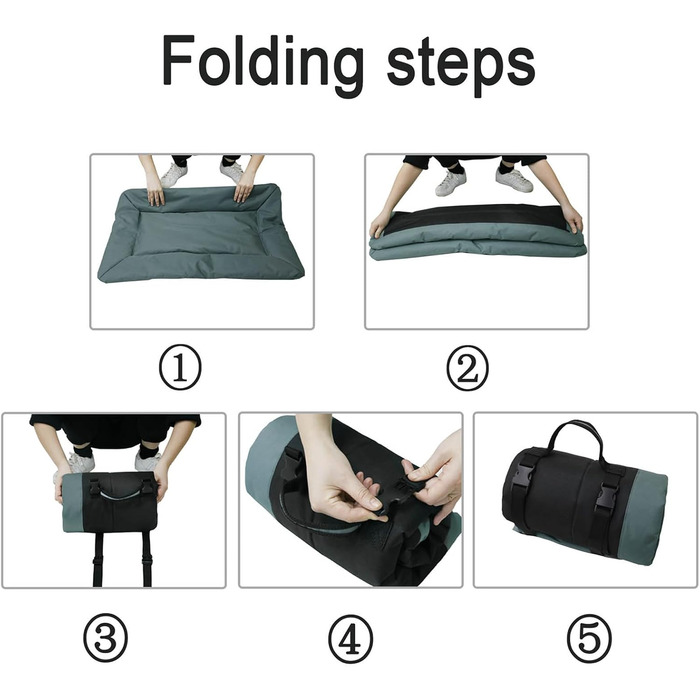 Folding steps

①

②

③

④

⑤