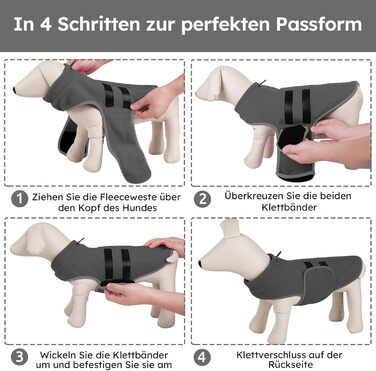 In 4 Schritten zur perfekten Passform

1 Ziehen Sie die Fleeceweste über den Kopf des Hundes

2 Überkreuzen Sie die beiden Klettbänder

3 Wickeln Sie die Klettbänder um und befestigen Sie sie am

4 Klettverschluss auf der Rückseite