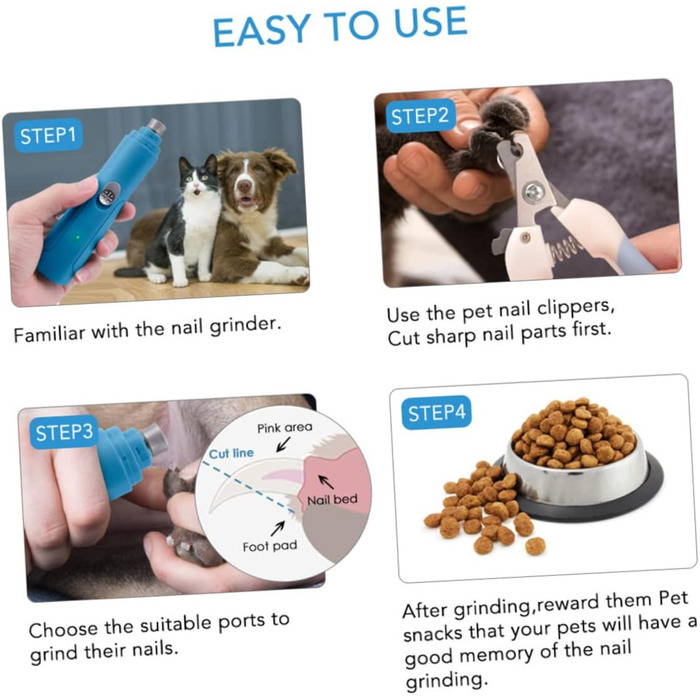 EASY TO USE

STEP1

Familiar with the nail grinder.

STEP2

Use the pet nail clippers, Cut sharp nail parts first.

STEP3

Pink area
Cut line
Nail bed
Foot pad

Choose the suitable ports to grind their nails.

STEP4

After grinding,reward them Pet snacks that your pets will have a good memory of the nail grinding.