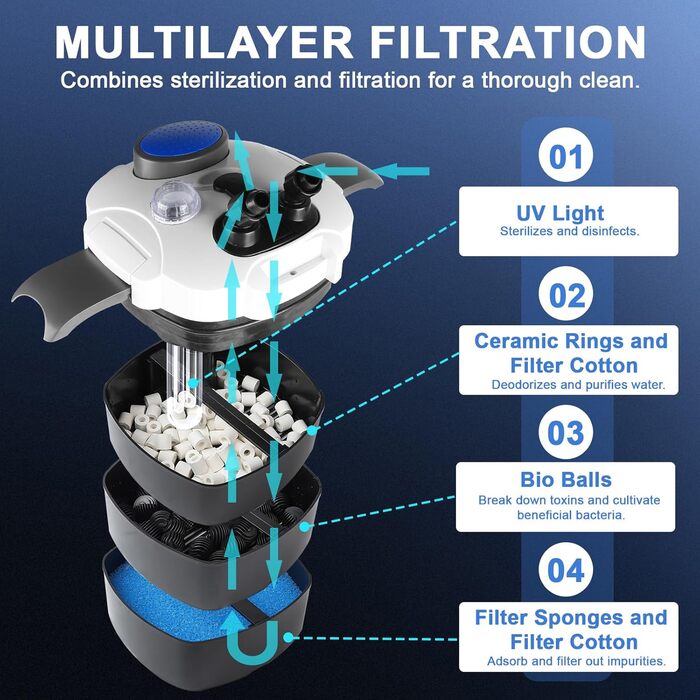 MULTILAYER FILTRATION
Combines sterilization and filtration for a thorough clean.

01
UV Light
Sterilizes and disinfects.

02
Ceramic Rings and Filter Cotton
Deodorizes and purifies water.

03
Bio Balls
Break down toxins and cultivate beneficial bacteria.

04
Filter Sponges and Filter Cotton
Adsorb and filter out impurities.