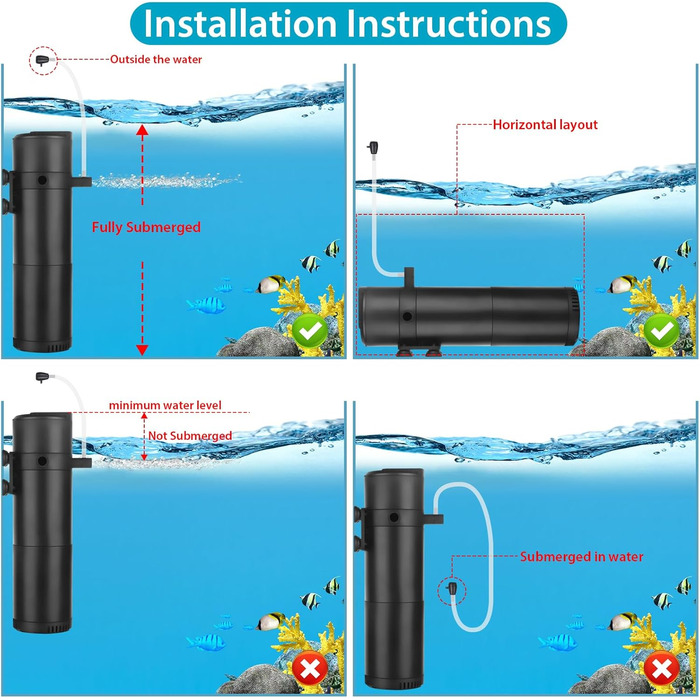 Installation Instructions

Outside the water

Fully Submerged

Horizontal layout

minimum water level

Not Submerged

Submerged in water