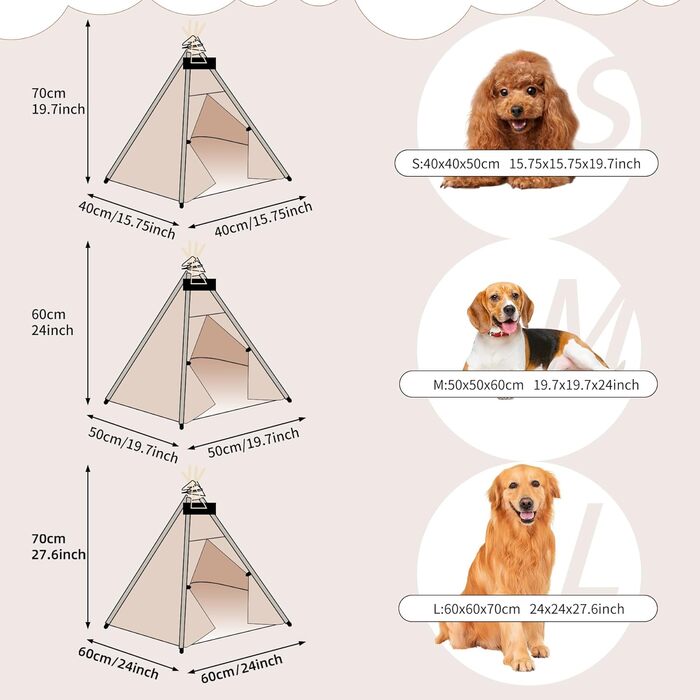 70cm
19.7inch

40cm/15.75inch
40cm/15.75inch

S

S:40x40x50cm 15.75x15.75x19.7inch

60cm
24inch

50cm/19.7inch
50cm/19.7inch

M

M:50x50x60cm 19.7x19.7x24inch

70cm
27.6inch

60cm/24inch
60cm/24inch

L

L:60x60x70cm 24x24x27.6inch