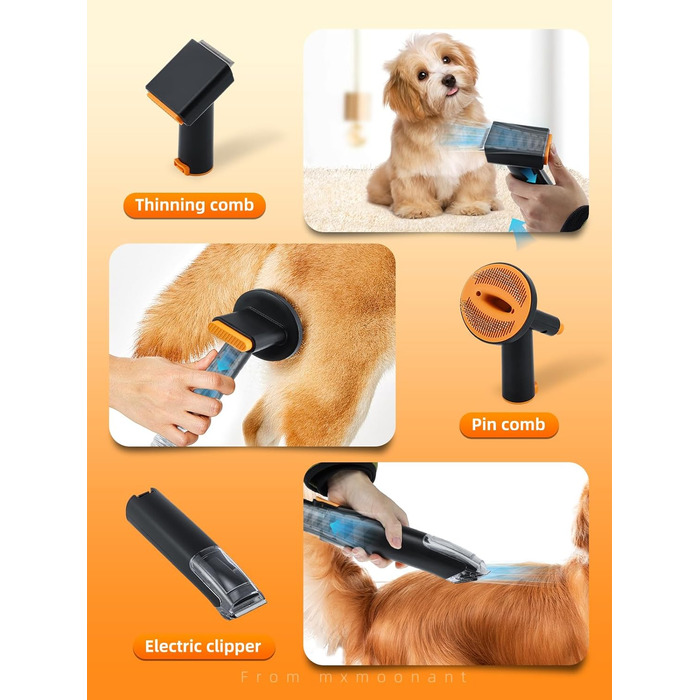 Thinning comb

Pin comb

Electric clipper

From mxmoonant