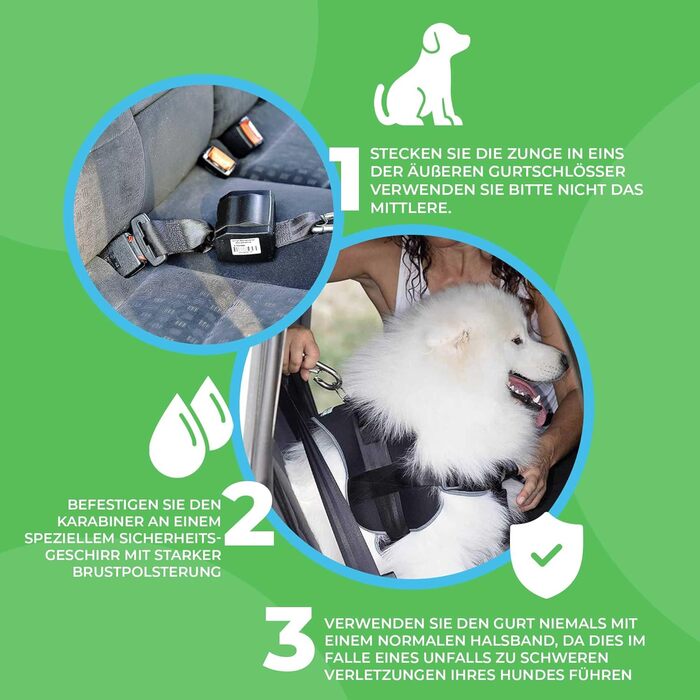 1

STECKEN SIE DIE ZUNGE IN EINS DER ÄUßEREN GURTSCHLÖSSER VERWENDEN SIE BITTE NICHT DAS MITTLERE.

2

BEFESTIGEN SIE DEN KARABINER AN EINEM SPEZIELLEM SICHERHEITS-GESCHIRR MIT STARKER BRUSTPOLSTERUNG

3

VERWENDEN SIE DEN GURT NIEMALS MIT EINEM NORMALEN HALSBAND, DA DIES IM FALLE EINES UNFALLS ZU SCHWEREN VERLETZUNGEN IHRES HUNDES FÜHREN