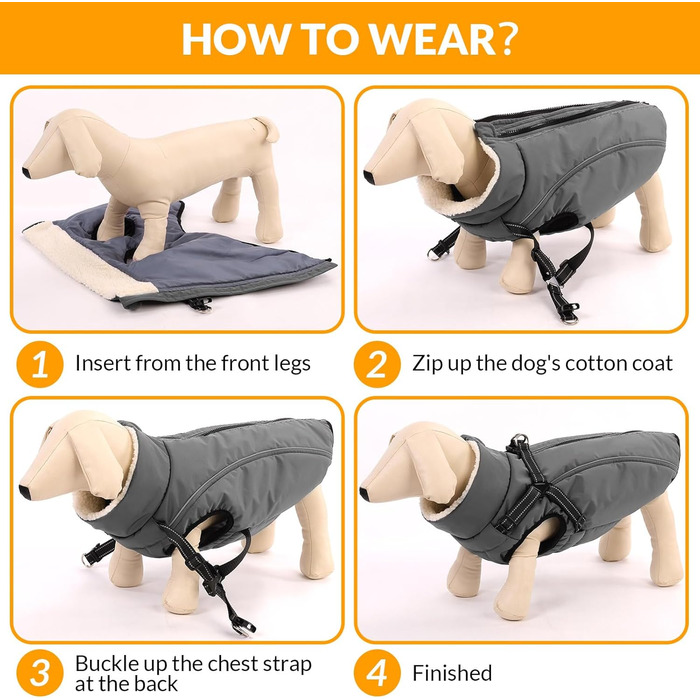 HOW TO WEAR?

1 Insert from the front legs

2 Zip up the dog's cotton coat

3 Buckle up the chest strap at the back

4 Finished