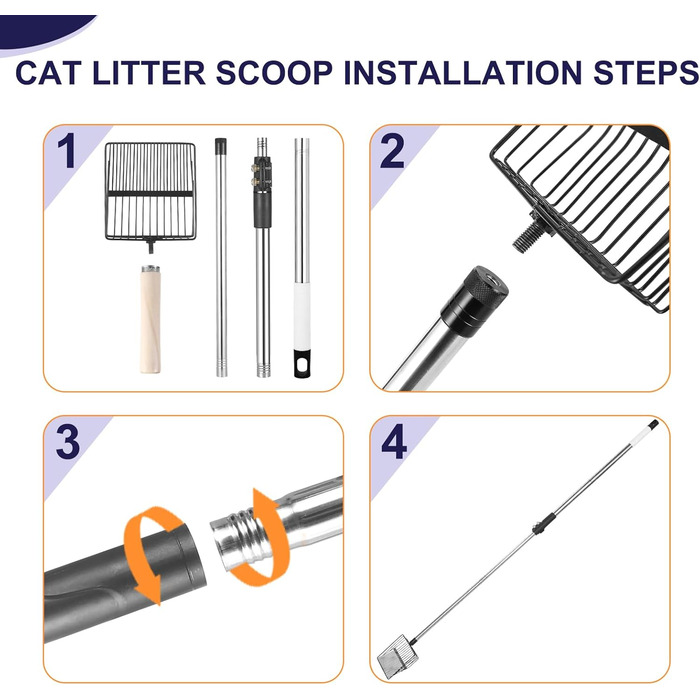 CAT LITTER SCOOP INSTALLATION STEPS

1

2

3

4