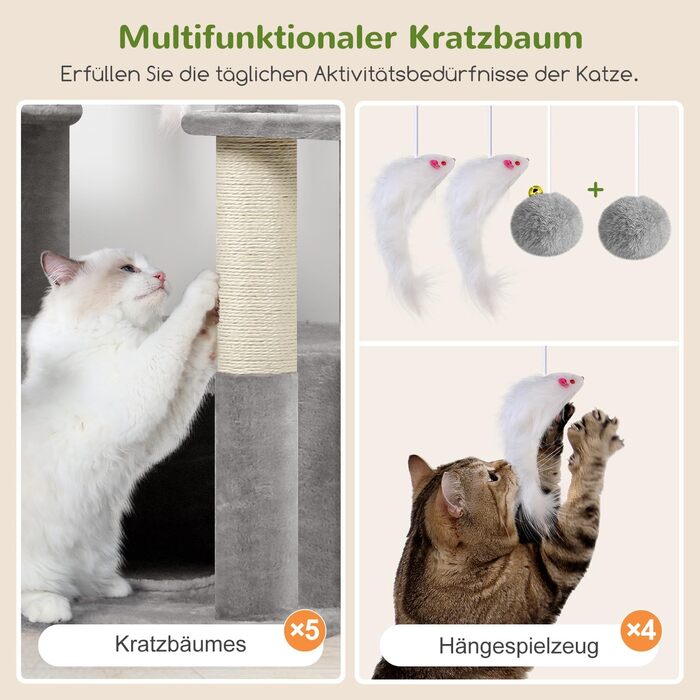 Multifunktionaler Kratzbaum
Erfüllen Sie die täglichen Aktivitätsbedürfnisse der Katze.

+

Kratzbäumes ×5

Hängespielzeug ×4