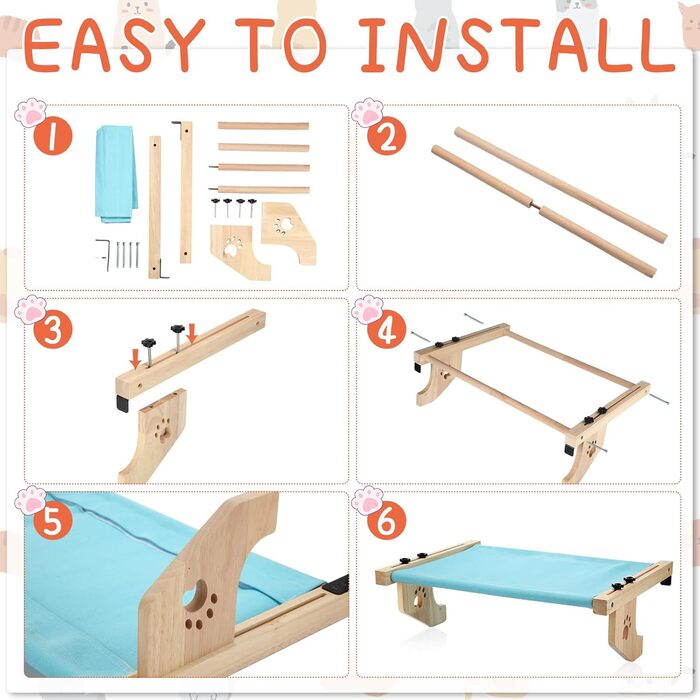 EASY TO INSTALL

1

2

3

4

5

6