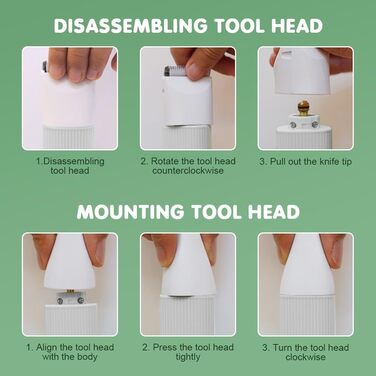 DISASSEMBLING TOOL HEAD

1.Disassembling tool head

2. Rotate the tool head counterclockwise

3. Pull out the knife tip

MOUNTING TOOL HEAD

1. Align the tool head with the body

2. Press the tool head tightly

3. Turn the tool head clockwise