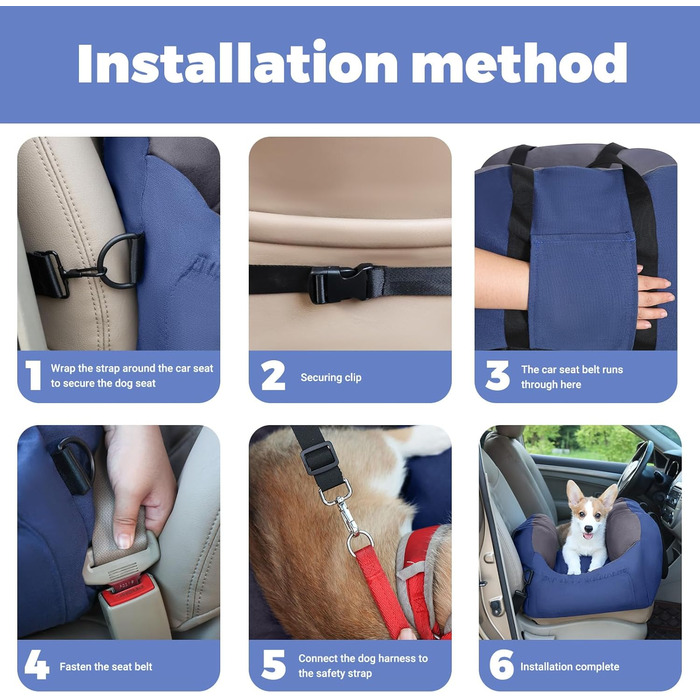 Installation method

1 Wrap the strap around the car seat to secure the dog seat

2 Securing clip

3 The car seat belt runs through here

4 Fasten the seat belt

5 Connect the dog harness to the safety strap

6 Installation complete