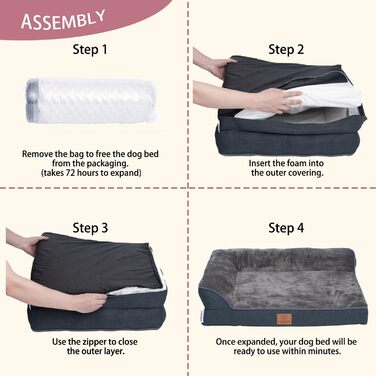 ASSEMBLY

Step 1

Remove the bag to free the dog bed from the packaging. (takes 72 hours to expand)

Step 2

Insert the foam into the outer covering.

Step 3

Use the zipper to close the outer layer.

Step 4

Once expanded, your dog bed will be ready to use within minutes.