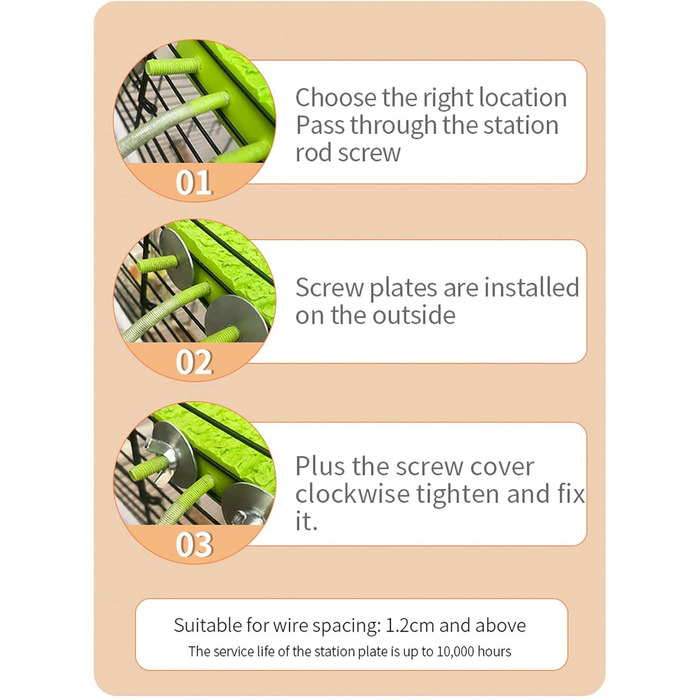 01

Choose the right location
Pass through the station rod screw

02

Screw plates are installed on the outside

03

Plus the screw cover clockwise tighten and fix it.

Suitable for wire spacing: 1.2cm and above

The service life of the station plate is up to 10,000 hours