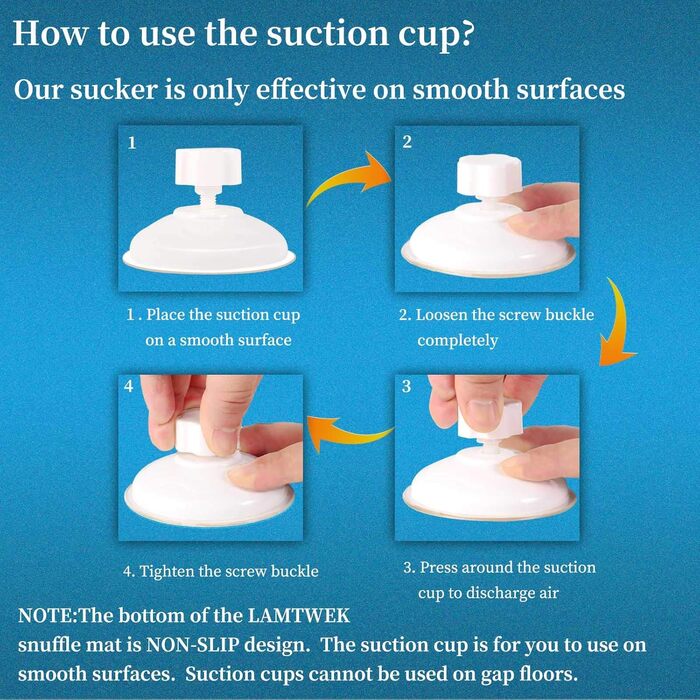 How to use the suction cup?

Our sucker is only effective on smooth surfaces

1

2

1 . Place the suction cup on a smooth surface

2. Loosen the screw buckle completely

4

3

4. Tighten the screw buckle

3. Press around the suction cup to discharge air

NOTE:The bottom of the LAMTWEK snuffle mat is NON-SLIP design. The suction cup is for you to use on smooth surfaces. Suction cups cannot be used on gap floors.