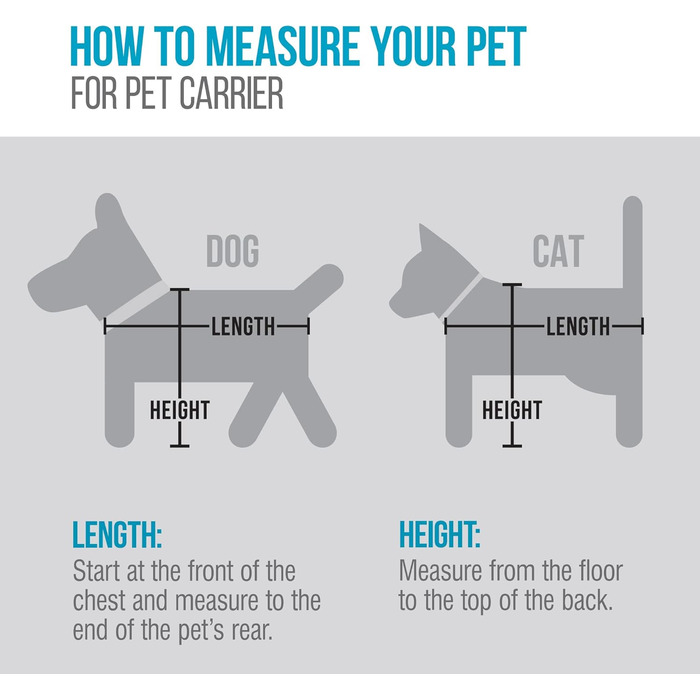 HOW TO MEASURE YOUR PET
FOR PET CARRIER

DOG

LENGTH

HEIGHT

CAT

LENGTH

HEIGHT

LENGTH:
Start at the front of the chest and measure to the end of the pet's rear.

HEIGHT:
Measure from the floor to the top of the back.