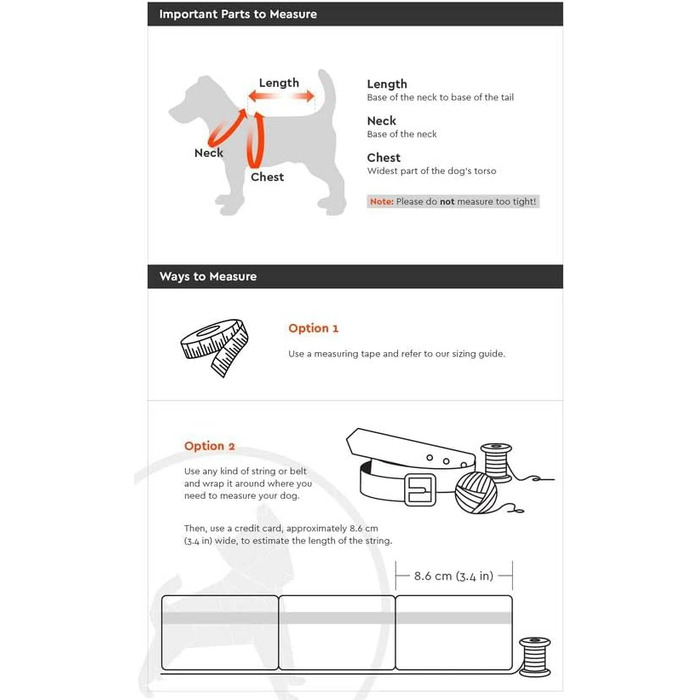 Important Parts to Measure

Length

Neck

Chest

Length
Base of the neck to base of the tail

Neck
Base of the neck

Chest
Widest part of the dog's torso

Note: Please do not measure too tight!

Ways to Measure

Option 1

Use a measuring tape and refer to our sizing guide.

Option 2

Use any kind of string or belt and wrap it around where you need to measure your dog.

Then, use a credit card, approximately 8.6 cm (3.4 in) wide, to estimate the length of the string.

8.6 cm (3.4 in)