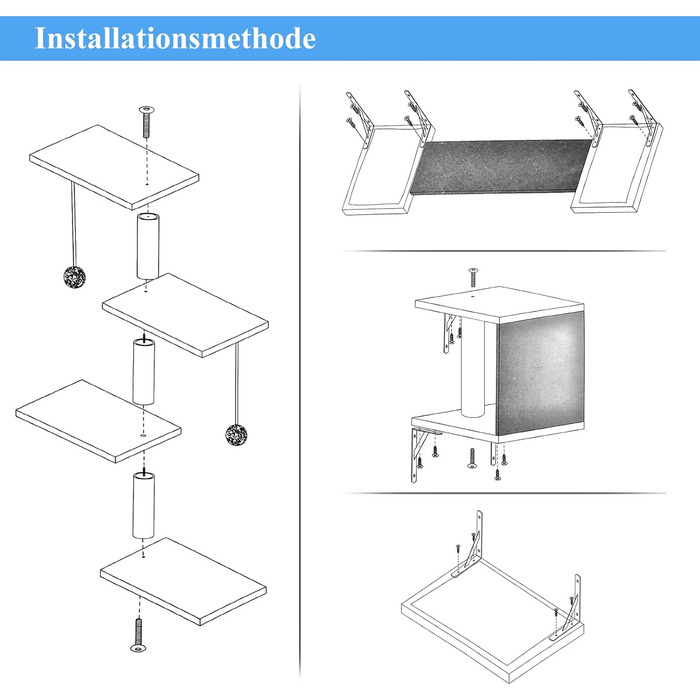 Installationsmethode