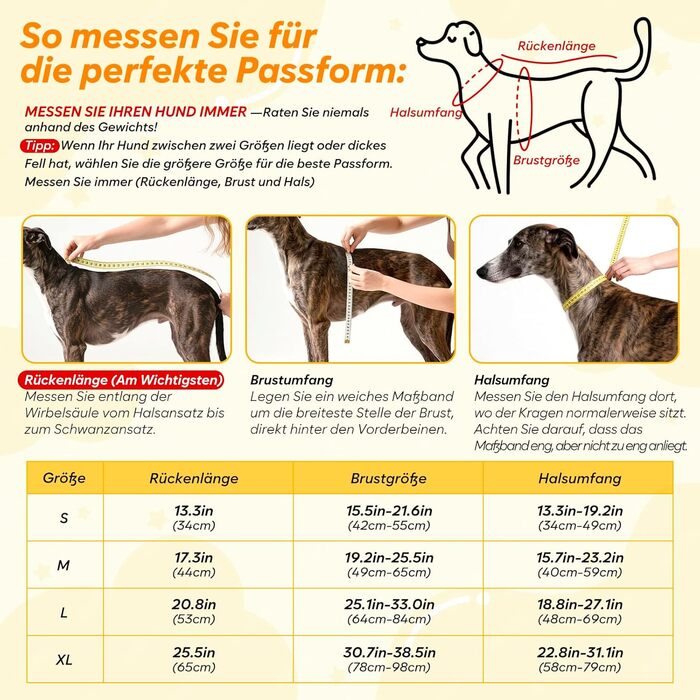 So messen Sie für die perfekte Passform:

Rückenlänge
Halsumfang
Brustgröße

MESSEN SIE IHREN HUND IMMER —Raten Sie niemals anhand des Gewichts!
Tipp: Wenn Ihr Hund zwischen zwei Größen liegt oder dickes Fell hat, wählen Sie die größere Größe für die beste Passform.
Messen Sie immer (Rückenlänge, Brust und Hals)

Rückenlänge (Am Wichtigsten)
Messen Sie entlang der Wirbelsäule vom Halsansatz bis zum Schwanzansatz.

Brustumfang
Legen Sie ein weiches Maßband um die breiteste Stelle der Brust, direkt hinter den Vorderbeinen.

Halsumfang
Messen Sie den Halsumfang dort, wo der Kragen normalerweise sitzt. Achten Sie darauf, dass das Maßband eng, aber nicht zu eng anliegt.

| Größe | Rückenlänge | Brustgröße | Halsumfang |
|---|---|---|---|
| S | 13.3in (34cm) | 15.5in-21.6in (42cm-55cm) | 13.3in-19.2in (34cm-49cm) |
| M | 17.3in (44cm) | 19.2in-25.5in (49cm-65cm) | 15.7in-23.2in (40cm-59cm) |
| L | 20.8in (53cm) | 25.1in-33.0in (64cm-84cm) | 18.8in-27.1in (48cm-69cm) |
| XL | 25.5in (65cm) | 30.7in-38.5in (78cm-98cm) | 22.8in-31.1in (58cm-79cm) |