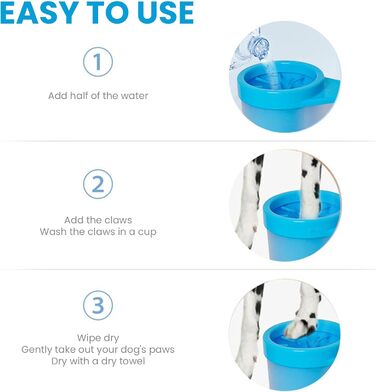 EASY TO USE

1

Add half of the water

2

Add the claws
Wash the claws in a cup

3

Wipe dry
Gently take out your dog's paws
Dry with a dry towel