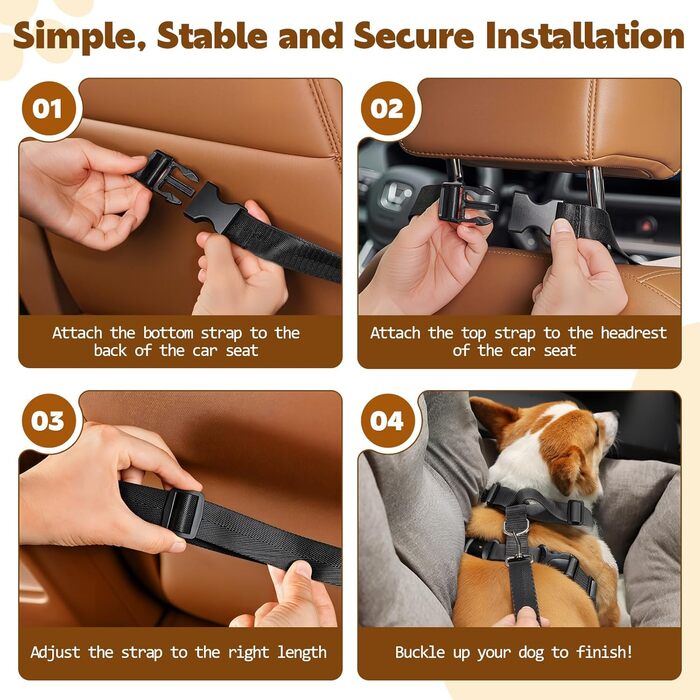 Simple, Stable and Secure Installation

01

Attach the bottom strap to the back of the car seat

02

Attach the top strap to the headrest of the car seat

03

Adjust the strap to the right length

04

Buckle up your dog to finish!