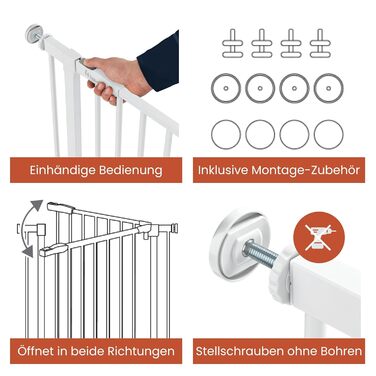 Einhändige Bedienung

Inklusive Montage-Zubehör

Öffnet in beide Richtungen

Stellschrauben ohne Bohren