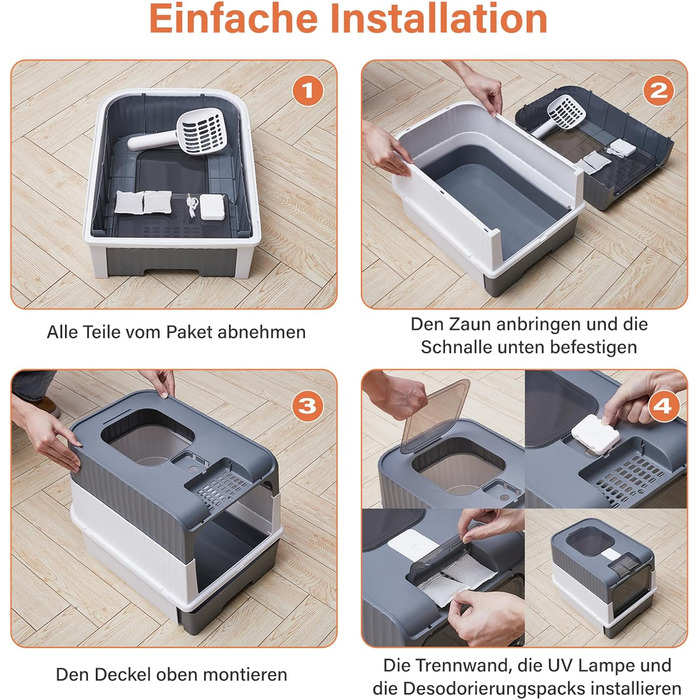 Einfache Installation

1

Alle Teile vom Paket abnehmen

2

Den Zaun anbringen und die Schnalle unten befestigen

3

Den Deckel oben montieren

4

Die Trennwand, die UV Lampe und die Desodorierungspacks installieren