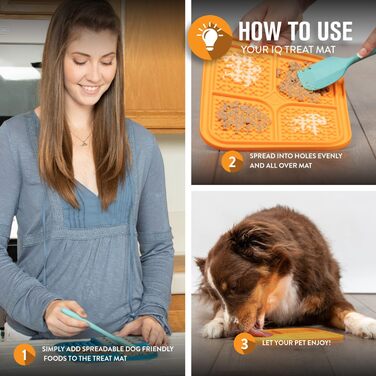 HOW TO USE
YOUR IQ TREAT MAT

2 SPREAD INTO HOLES EVENLY AND ALL OVER MAT

1 SIMPLY ADD SPREADABLE DOG FRIENDLY FOODS TO THE TREAT MAT

3 LET YOUR PET ENJOY!