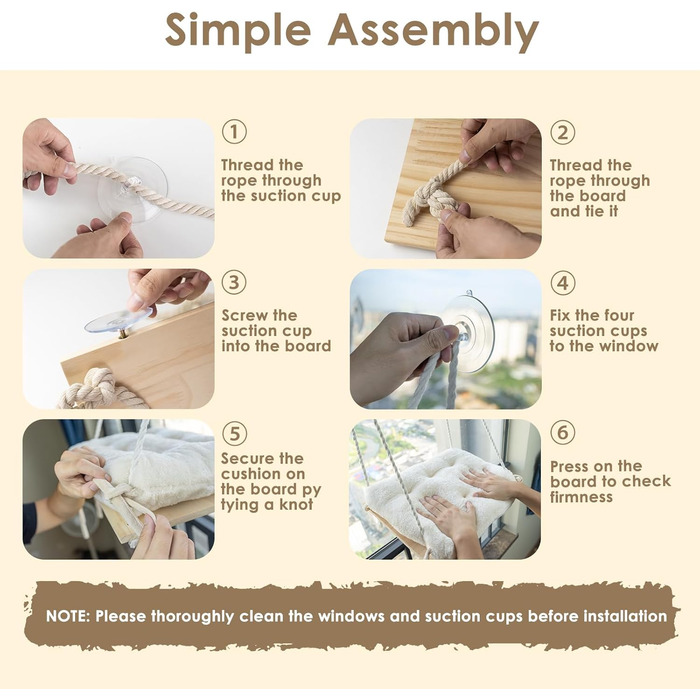 Simple Assembly

① Thread the rope through the suction cup

② Thread the rope through the board and tie it

③ Screw the suction cup into the board

④ Fix the four suction cups to the window

⑤ Secure the cushion on the board py tying a knot

⑥ Press on the board to check firmness

NOTE: Please thoroughly clean the windows and suction cups before installation