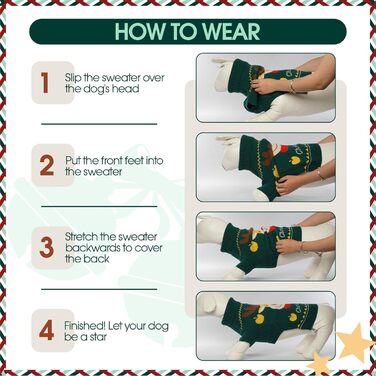 HOW TO WEAR

1 Slip the sweater over the dog's head

2 Put the front feet into the sweater

3 Stretch the sweater backwards to cover the back

4 Finished! Let your dog be a star