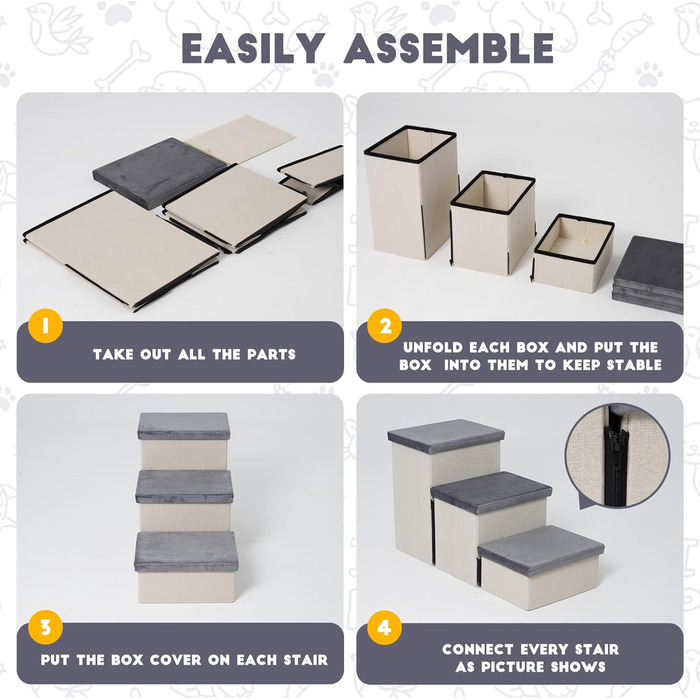 EASILY ASSEMBLE

1
TAKE OUT ALL THE PARTS

2
UNFOLD EACH BOX AND PUT THE BOX INTO THEM TO KEEP STABLE

3
PUT THE BOX COVER ON EACH STAIR

4
CONNECT EVERY STAIR AS PICTURE SHOWS