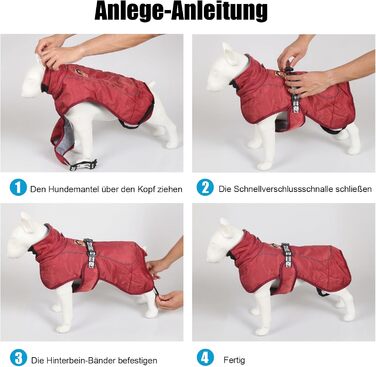 Anlege-Anleitung

1 Den Hundemantel über den Kopf ziehen

2 Die Schnellverschlussschnalle schließen

3 Die Hinterbein-Bänder befestigen

4 Fertig