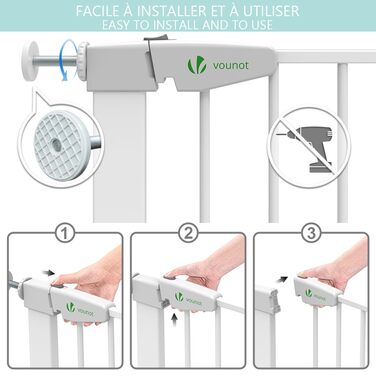 FACILE À INSTALLER ET À UTILISER
EASY TO INSTALL AND TO USE

vounot

1

vounot

2

vounot

3

vounot