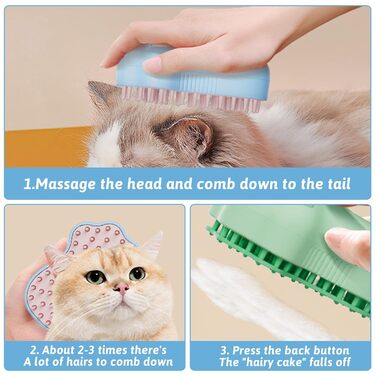 1.Massage the head and comb down to the tail

2. About 2-3 times there's A lot of hairs to comb down

3. Press the back button The "hairy cake" falls off