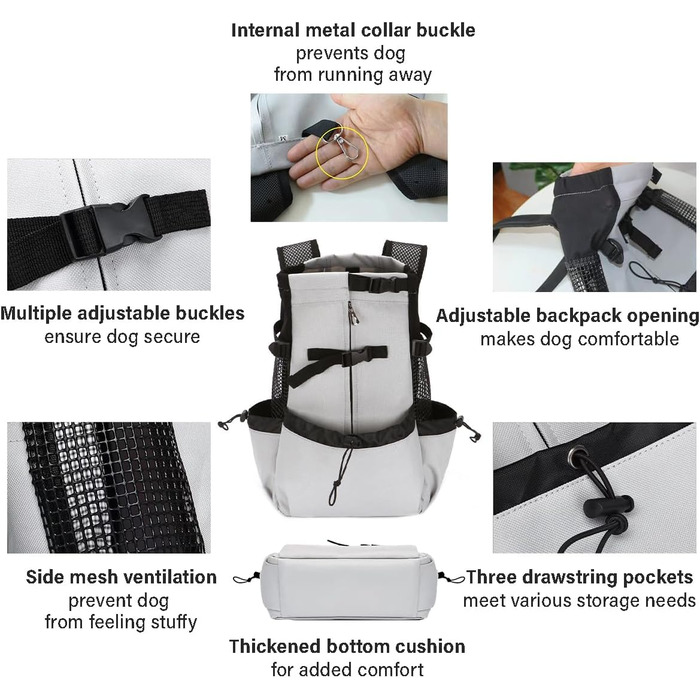 Internal metal collar buckle
prevents dog
from running away

Multiple adjustable buckles
ensure dog secure

Adjustable backpack opening
makes dog comfortable

Side mesh ventilation
prevent dog
from feeling stuffy

Three drawstring pockets
meet various storage needs

Thickened bottom cushion
for added comfort