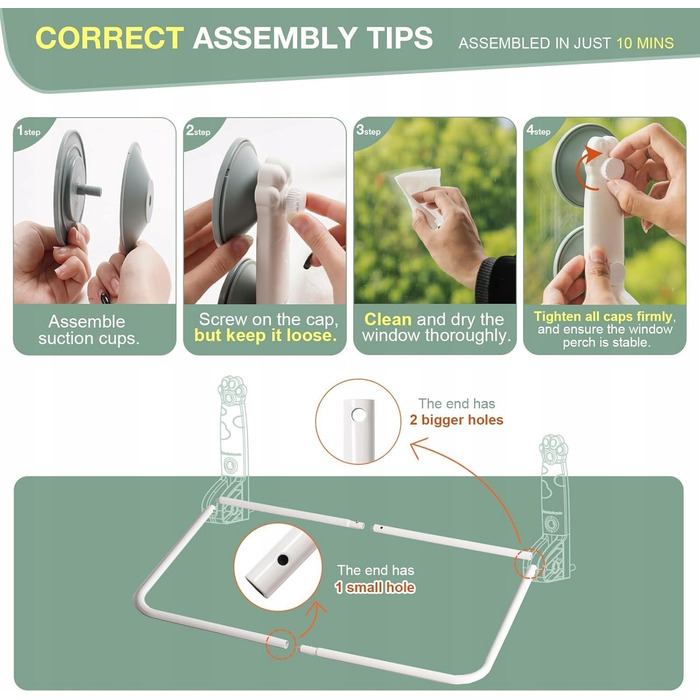 CORRECT ASSEMBLY TIPS

ASSEMBLED IN JUST 10 MINS

1step

Assemble suction cups.

2step

Screw on the cap, but keep it loose.

3step

Clean and dry the window thoroughly.

4step

Tighten all caps firmly, and ensure the window perch is stable.

The end has 2 bigger holes

The end has 1 small hole