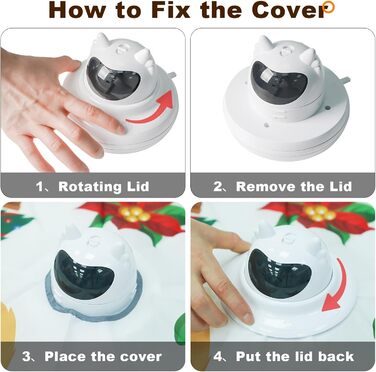 How to Fix the Cover

1、Rotating Lid

2、Remove the Lid

3、Place the cover

4、Put the lid back