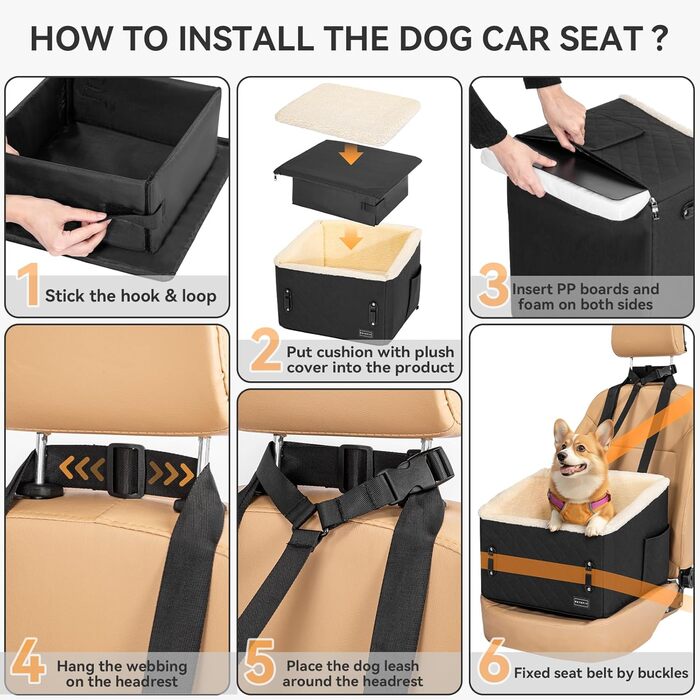 HOW TO INSTALL THE DOG CAR SEAT ?

1 Stick the hook & loop

2 Put cushion with plush cover into the product

3 Insert PP boards and foam on both sides

4 Hang the webbing on the headrest

5 Place the dog leash around the headrest

6 Fixed seat belt by buckles