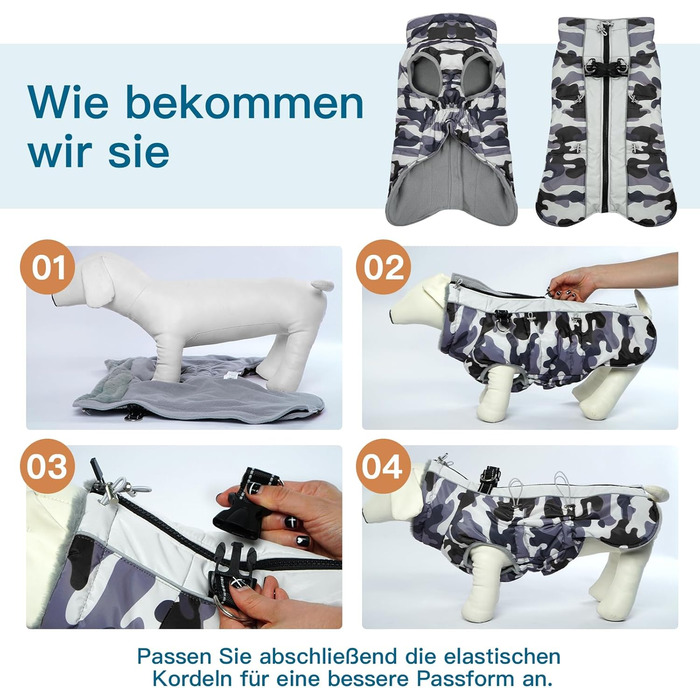 Wie bekommen wir sie

01

02

03

04

Passen Sie abschließend die elastischen Kordeln für eine bessere Passform an.