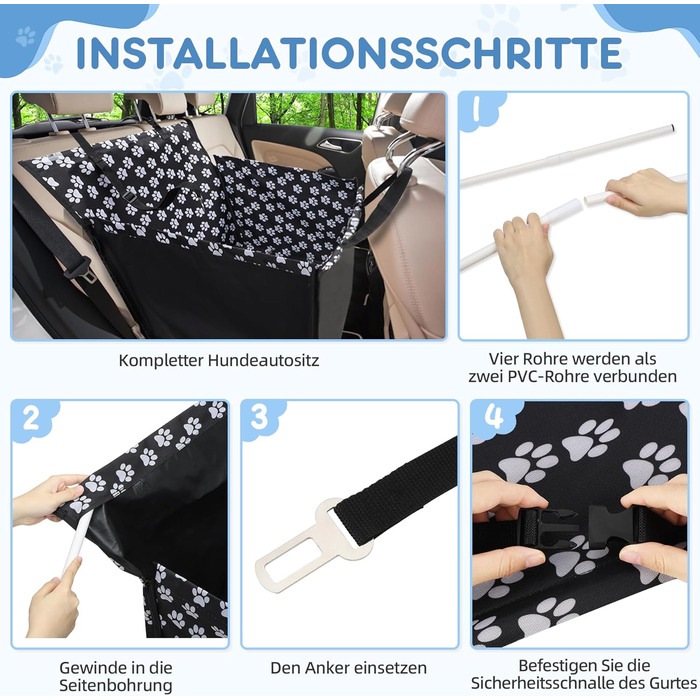 INSTALLATIONSSCHRITTE

Kompletter Hundeautositz

1

Vier Rohre werden als zwei PVC-Rohre verbunden

2

Gewinde in die Seitenbohrung

3

Den Anker einsetzen

4

Befestigen Sie die Sicherheitsschnalle des Gurtes